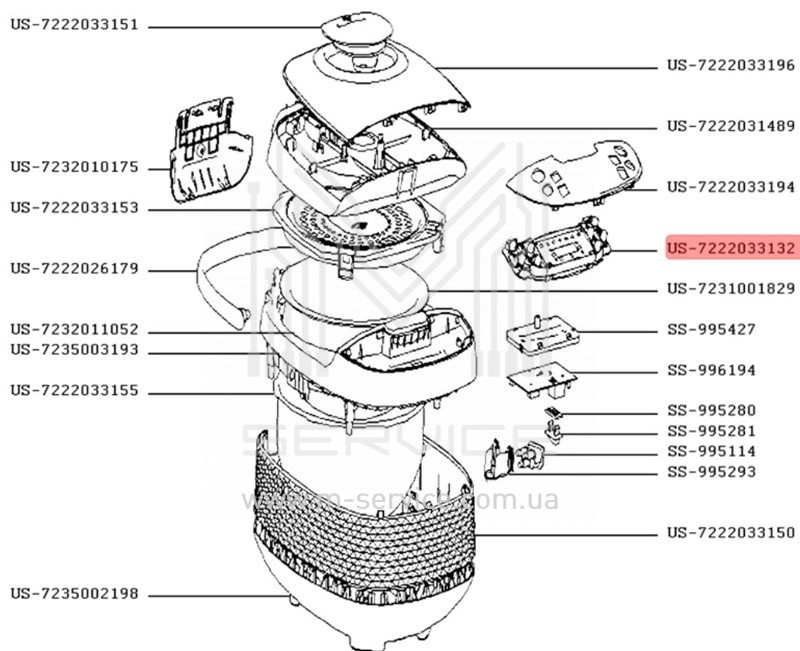 US-7222033151
US-7232010175
US-7222033153
US-7222026179
US-7232011052
US-7235003193
US-7222033155
US-7235002198
US-7222033196
US-7222031489
US-7222033194
US-7222033132
US-7231001829
SS-995427
SS-996194
SS-995280
SS-995281
SS-995114
SS-995293
US-7222033150
SERVICE
www.m-service.com.ua