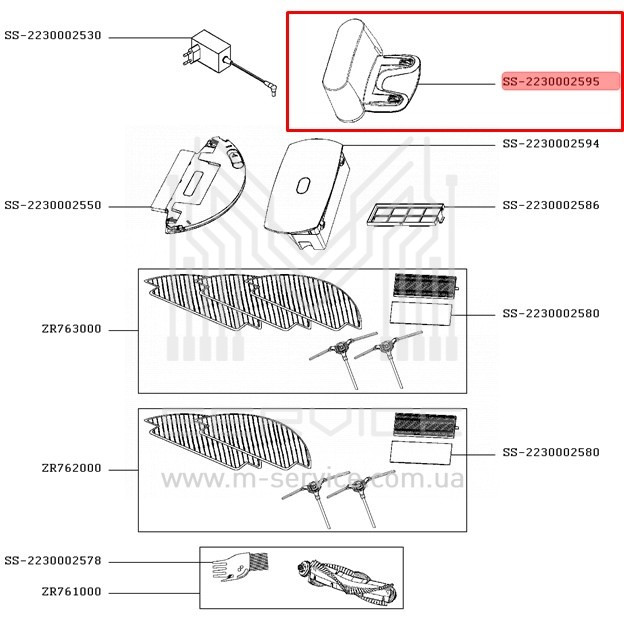 SS-2230002530

SS-2230002595

SS-2230002594

SS-2230002550

SS-2230002586

ZR763000

SS-2230002580

ZR762000

SS-2230002580

www.m-service.com.ua

SS-2230002578

ZR761000